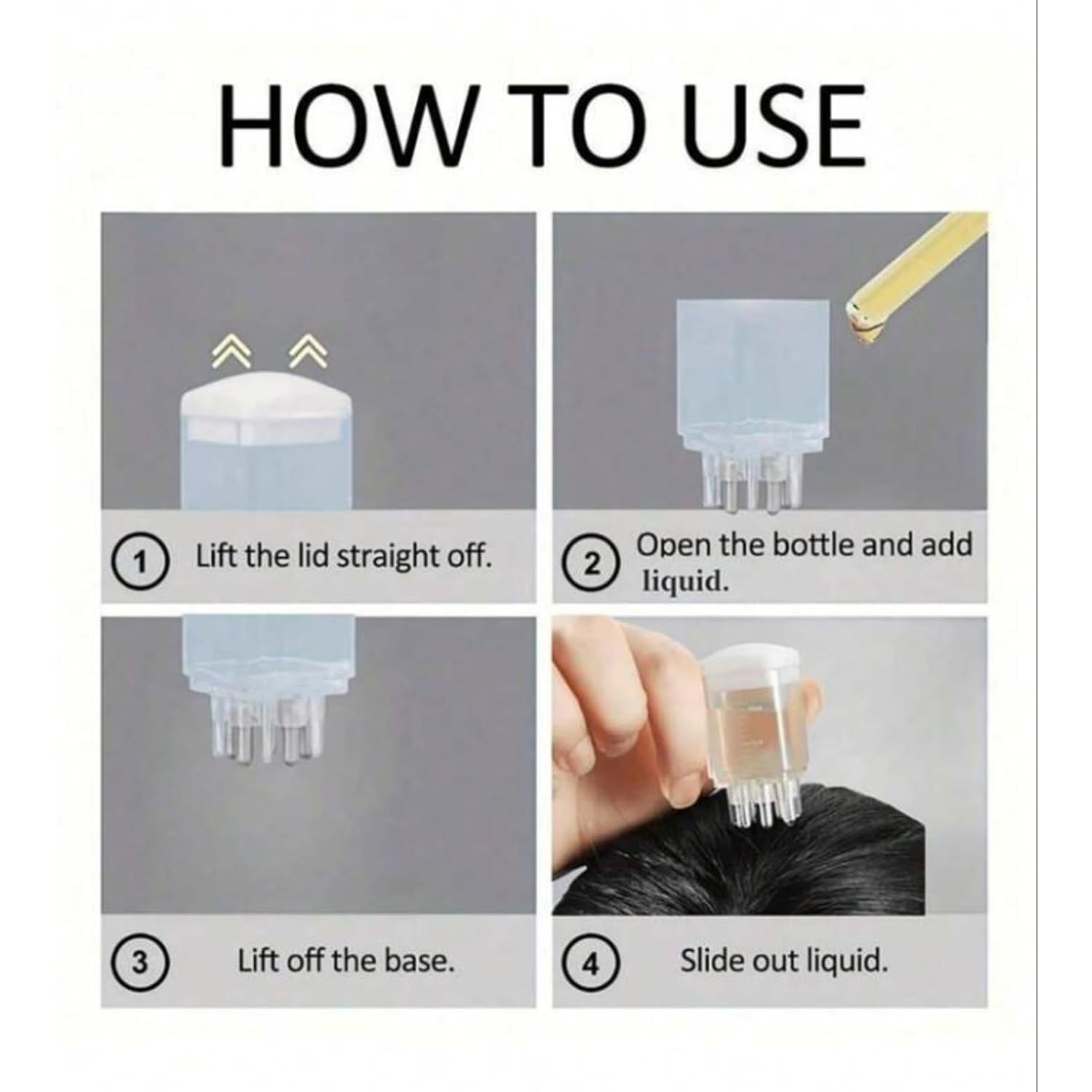 HOW TO USE

1 Lift the lid straight off.

2 Open the bottle and add liquid.

3 Lift off the base.

4 Slide out liquid.