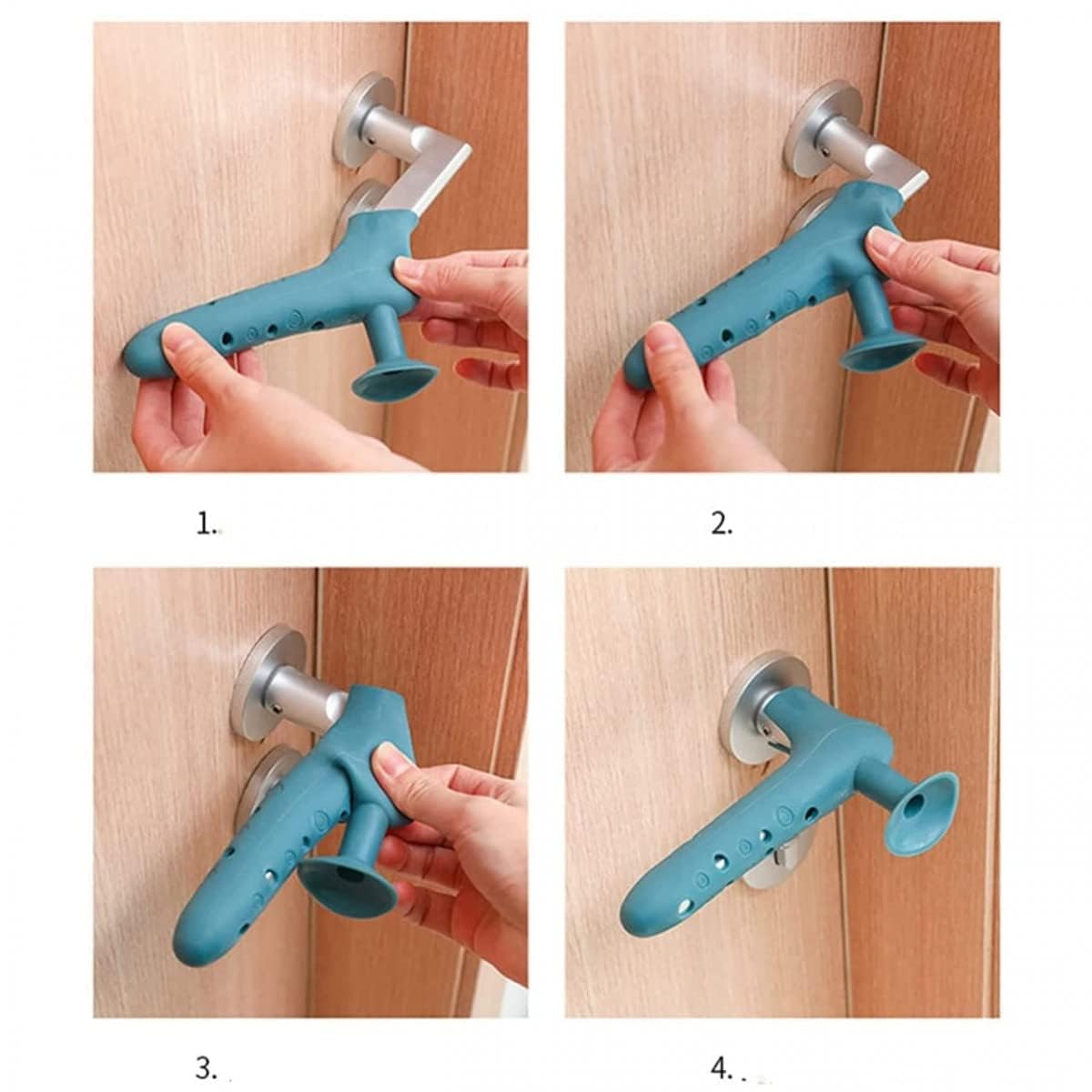 1.

2.

3.

4.